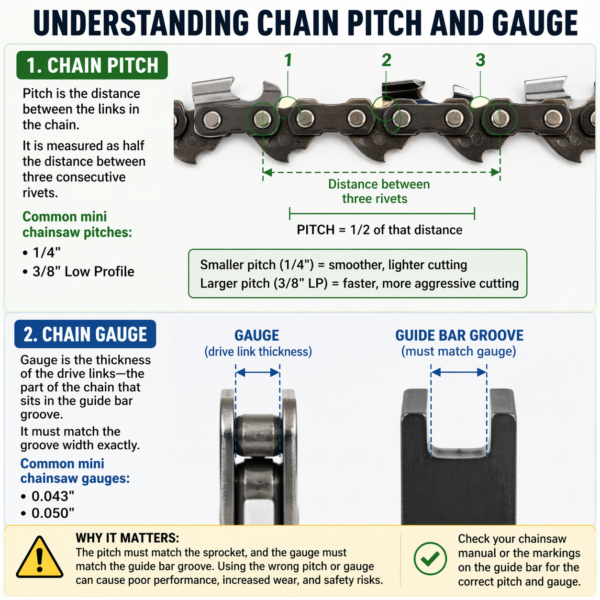 UNDERSTANDING CHAIN PITCH AND GAUGE

1. CHAIN PITCH

Pitch is the distance between the links in the chain.

It is measured as half the distance between three consecutive rivets.

Common mini chainsaw pitches:

• 1/4"
• 3/8" Low Profile

1 2 3

Distance between three rivets

PITCH = 1/2 of that distance

Smaller pitch (1/4") = smoother, lighter cutting
Larger pitch (3/8" LP) = faster, more aggressive cutting

2. CHAIN GAUGE

Gauge is the thickness of the drive links—the part of the chain that sits in the guide bar groove.

It must match the groove width exactly.

Common mini chainsaw gauges:

• 0.043"
• 0.050"

GAUGE
(drive link thickness)

GUIDE BAR GROOVE
(must match gauge)

WHY IT MATTERS:
The pitch must match the sprocket, and the gauge must match the guide bar groove. Using the wrong pitch or gauge can cause poor performance, increased wear, and safety risks.

Check your chainsaw manual or the markings on the guide bar for the correct pitch and gauge.